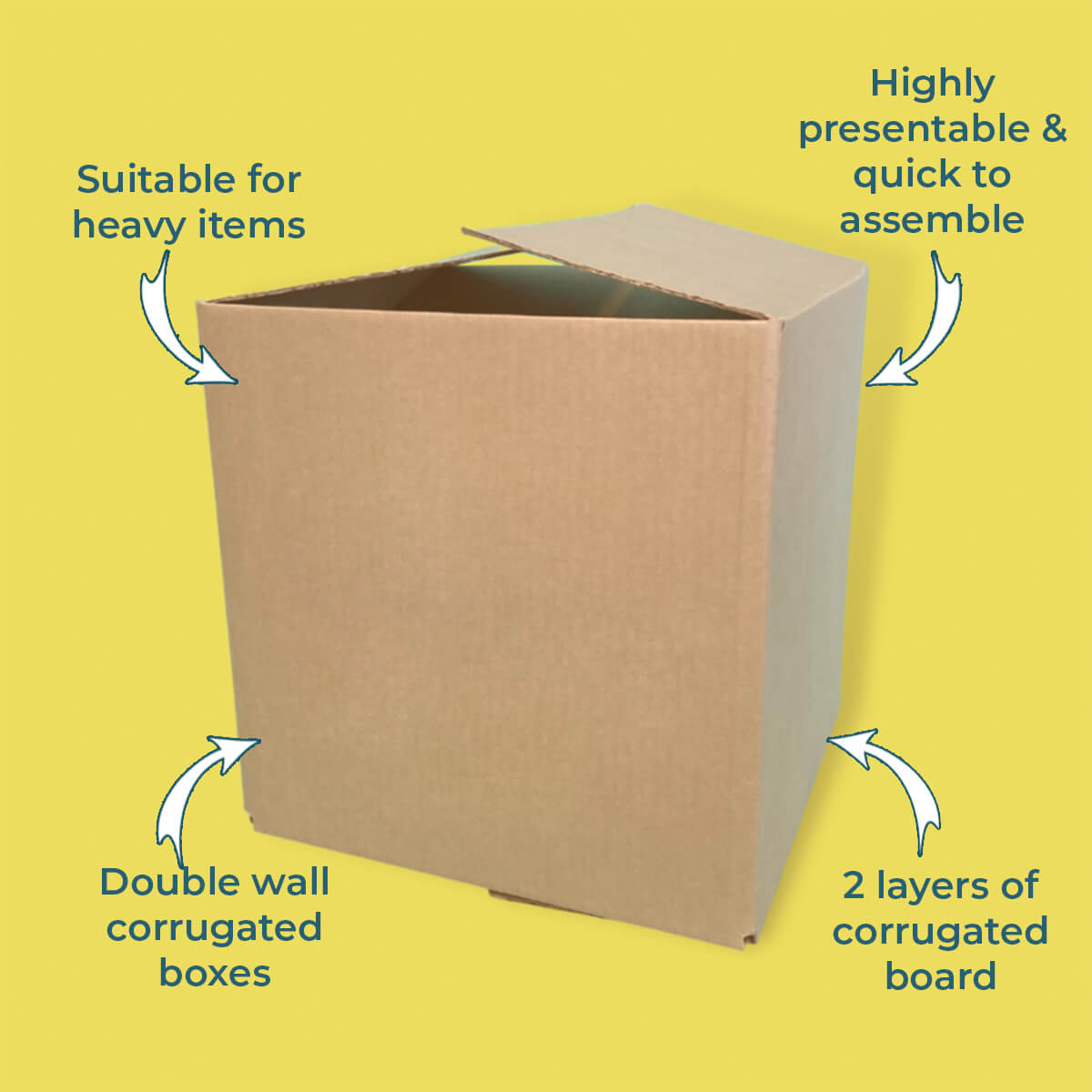 Suitable for heavy items

Highly presentable & quick to assemble

Double wall corrugated boxes

2 layers of corrugated board