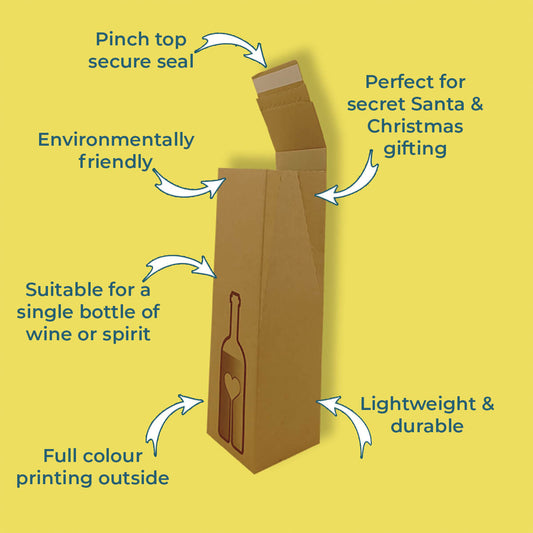 Pinch top secure seal

Perfect for secret Santa & Christmas gifting

Environmentally friendly

Suitable for a single bottle of wine or spirit

Lightweight & durable

Full colour printing outside